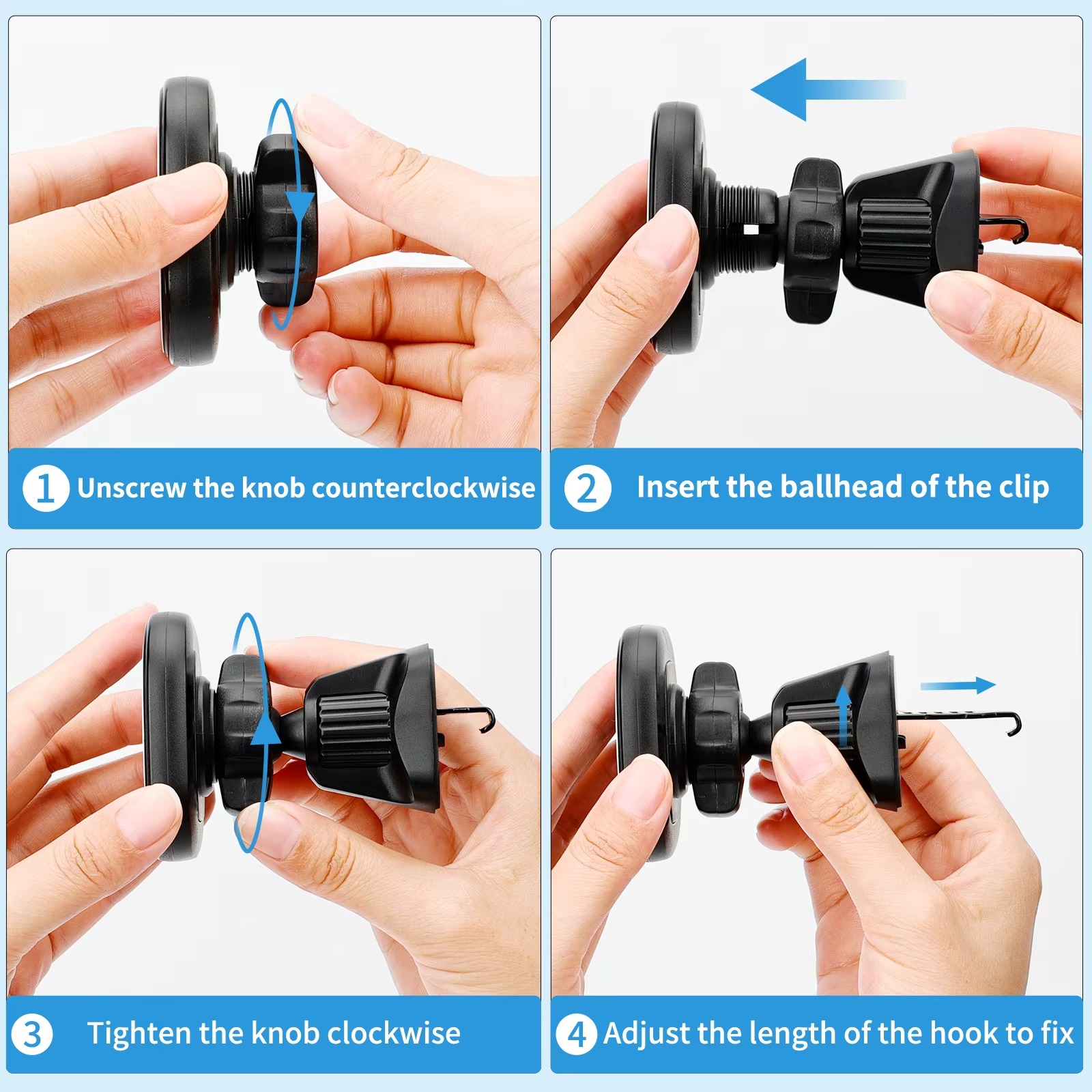 1 Unscrew the knob counterclockwise

2 Insert the ballhead of the clip

3 Tighten the knob clockwise

4 Adjust the length of the hook to fix